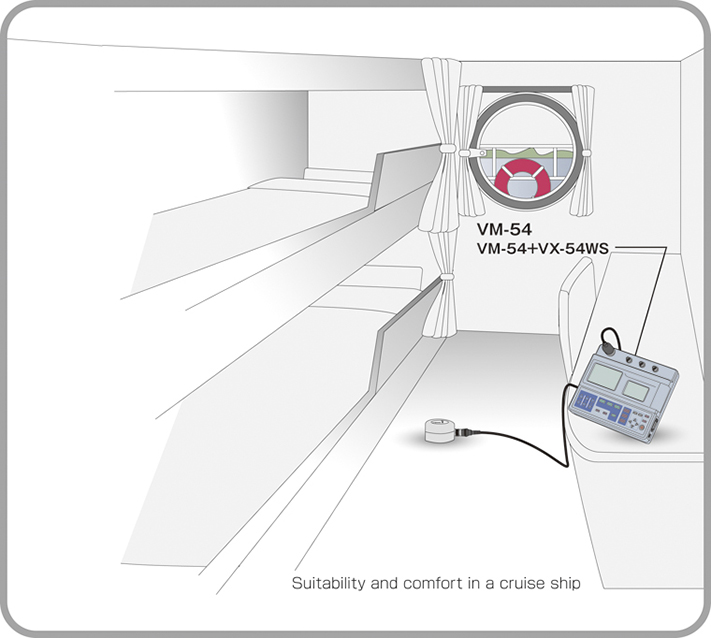 VM-54
VM-54+VX-54WS

Suitability and comfort in a cruise ship