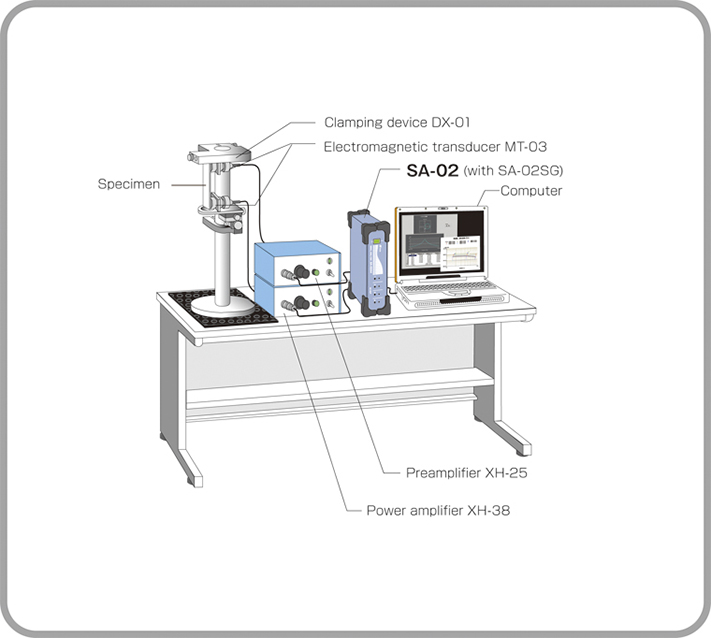 Clamping device DX-01

Electromagnetic transducer MT-03

Specimen

SA-02 (with SA-02SG)

Computer

Preamplifier XH-25

Power amplifier XH-38